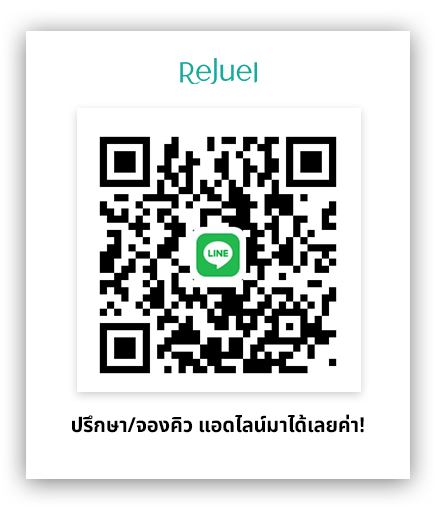 ReJuel

LINE

ปรึกษา/จองคิว แอดไลน์มาได้เลยค่า!